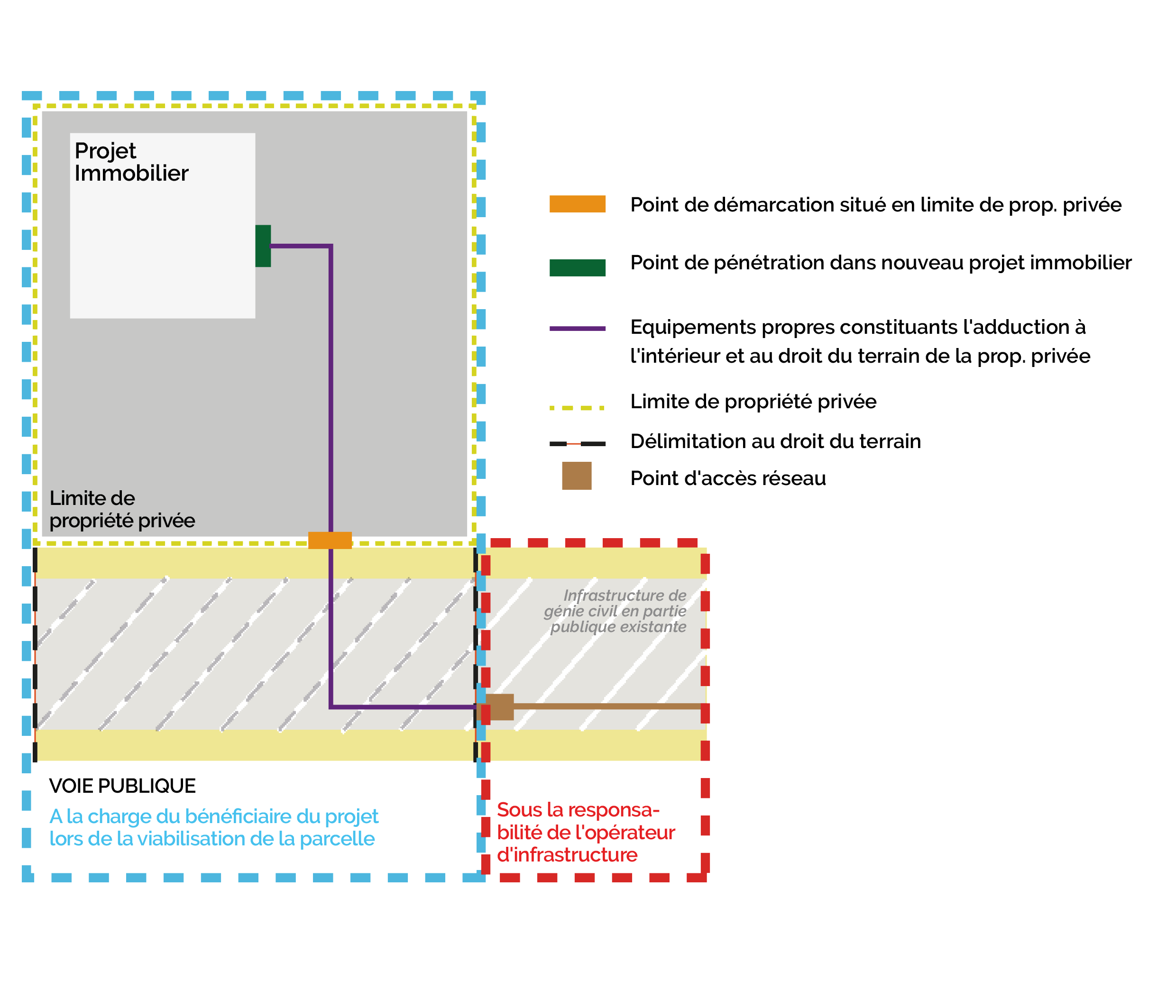 Projet Immobilier

Limite de propriété privée

Infrastructure de génie civil en partie publique existante

VOIE PUBLIQUE

A la charge du bénéficiaire du projet lors de la viabilisation de la parcelle

Sous la responsabilité de l'opérateur d'infrastructure

Point de démarcation situé en limite de prop. privée

Point de pénétration dans nouveau projet immobilier

Equipements propres constituants l'adduction à l'intérieur et au droit du terrain de la prop. privée

Limite de propriété privée

Délimitation au droit du terrain

Point d'accès réseau